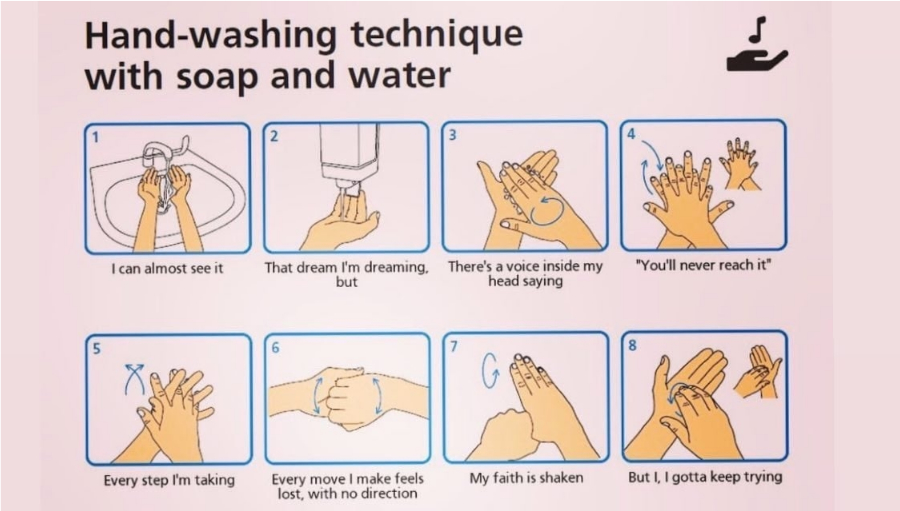 Hand-washing technique with soap and water

1
I can almost see it

2
That dream I'm dreaming, but

3
There's a voice inside my head saying

4
"You'll never reach it"

5
Every step I'm taking

6
Every move I make feels lost, with no direction

7
My faith is shaken

8
But I, I gotta keep trying